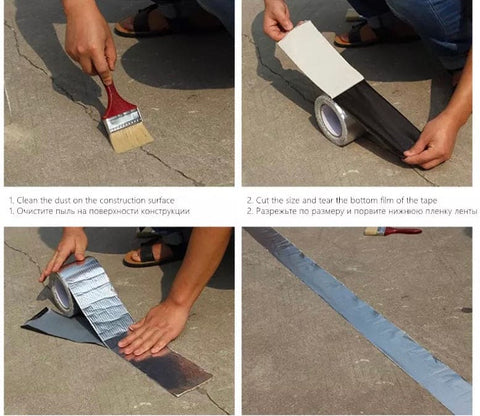 1. Clean the dust on the construction surface
1. Очистите пыль на поверхности конструкции

2. Cut the size and tear the bottom film of the tape
2. Разрежьте по размеру и порвите нижнюю пленку ленты