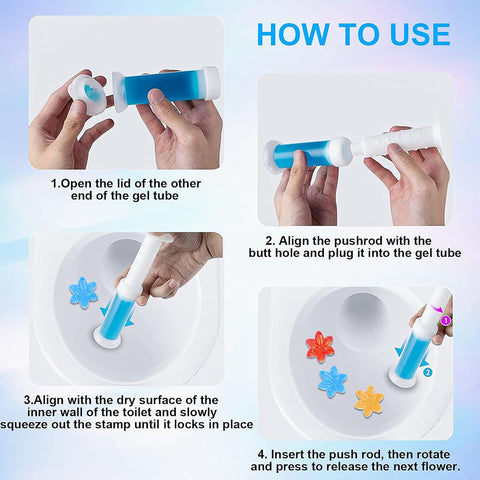 HOW TO USE

1.Open the lid of the other end of the gel tube

2. Align the pushrod with the butt hole and plug it into the gel tube

3.Align with the dry surface of the inner wall of the toilet and slowly squeeze out the stamp until it locks in place

1

2

4. Insert the push rod, then rotate and press to release the next flower.