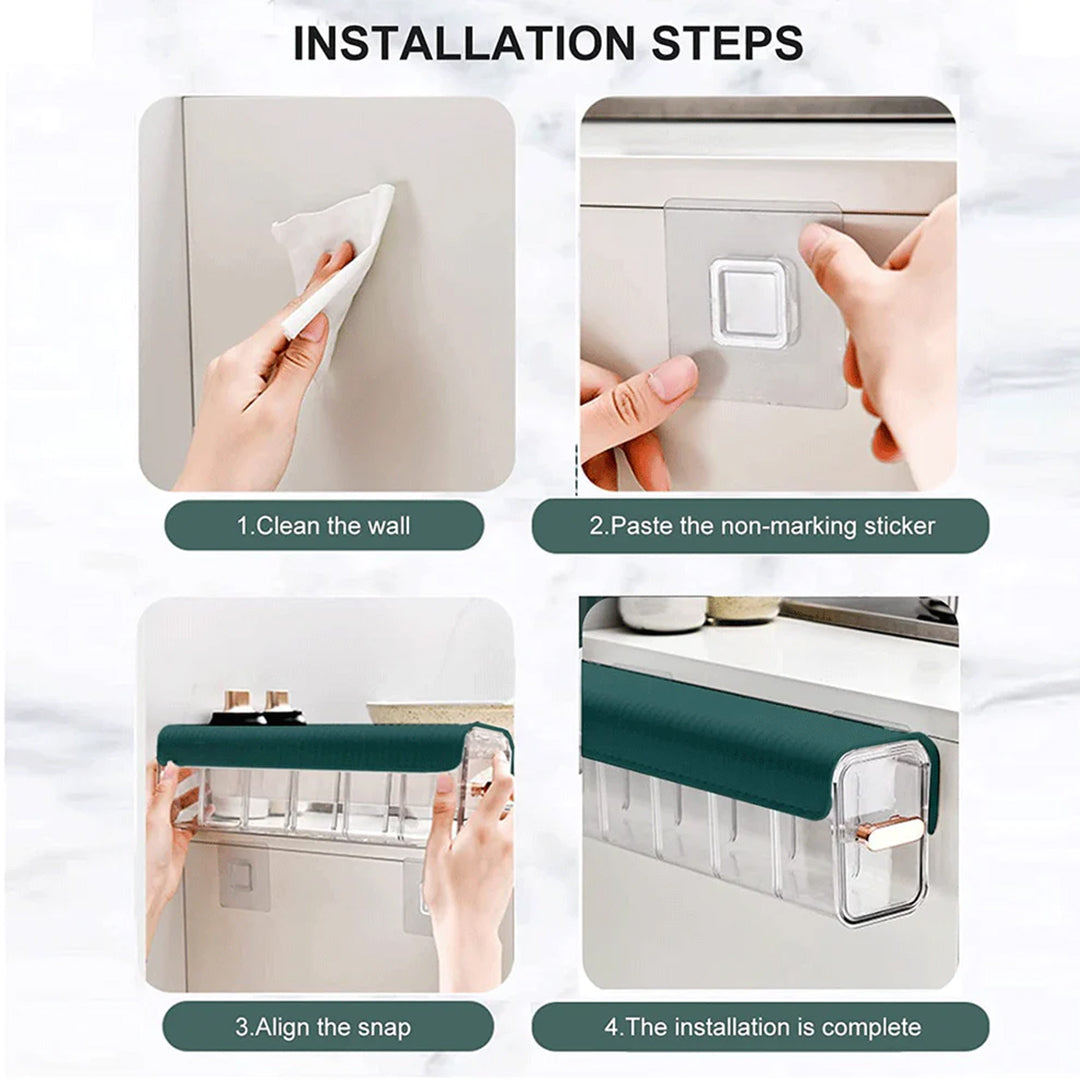 INSTALLATION STEPS

1.Clean the wall

2.Paste the non-marking sticker

3.Align the snap

4.The installation is complete