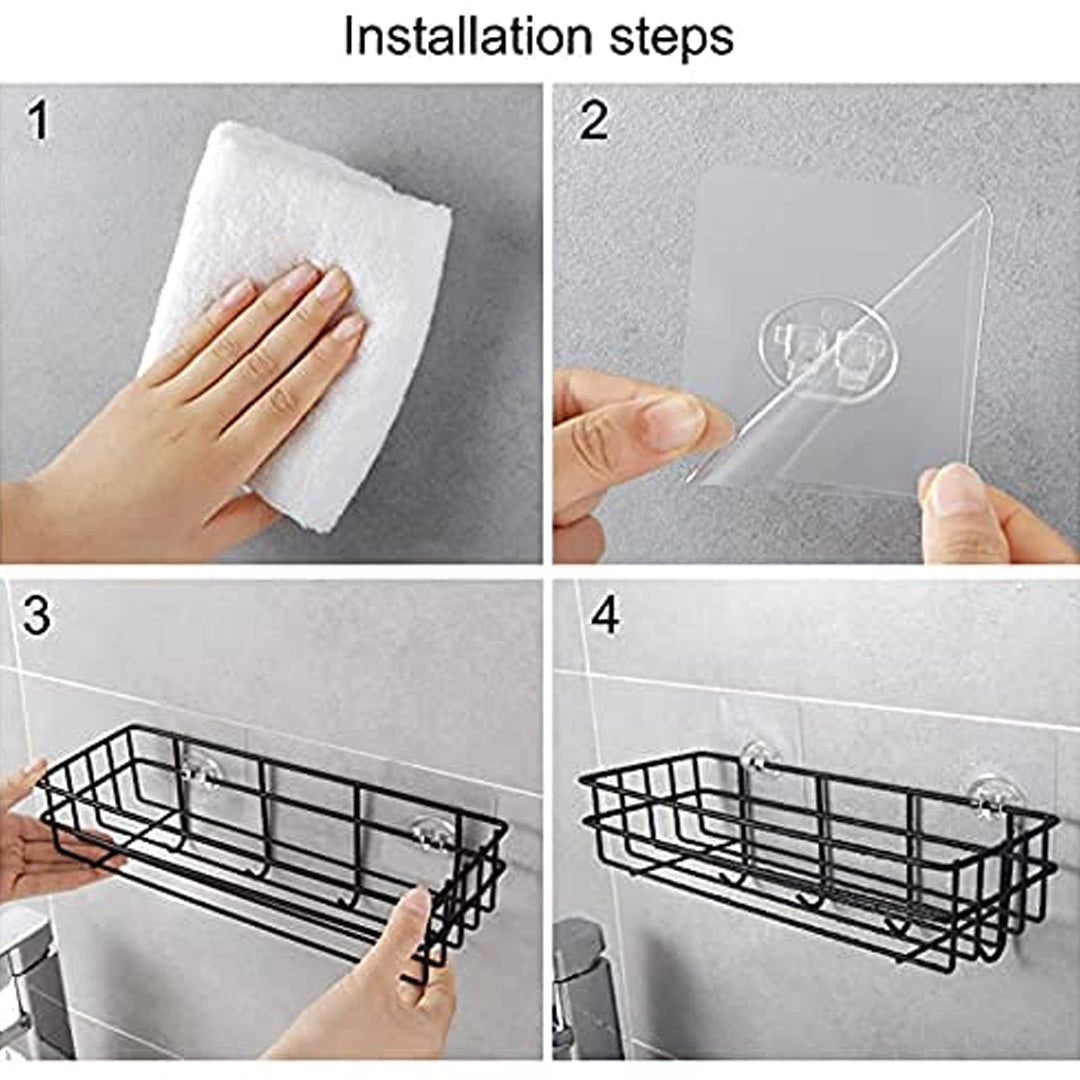 Installation steps

1

2

3

4