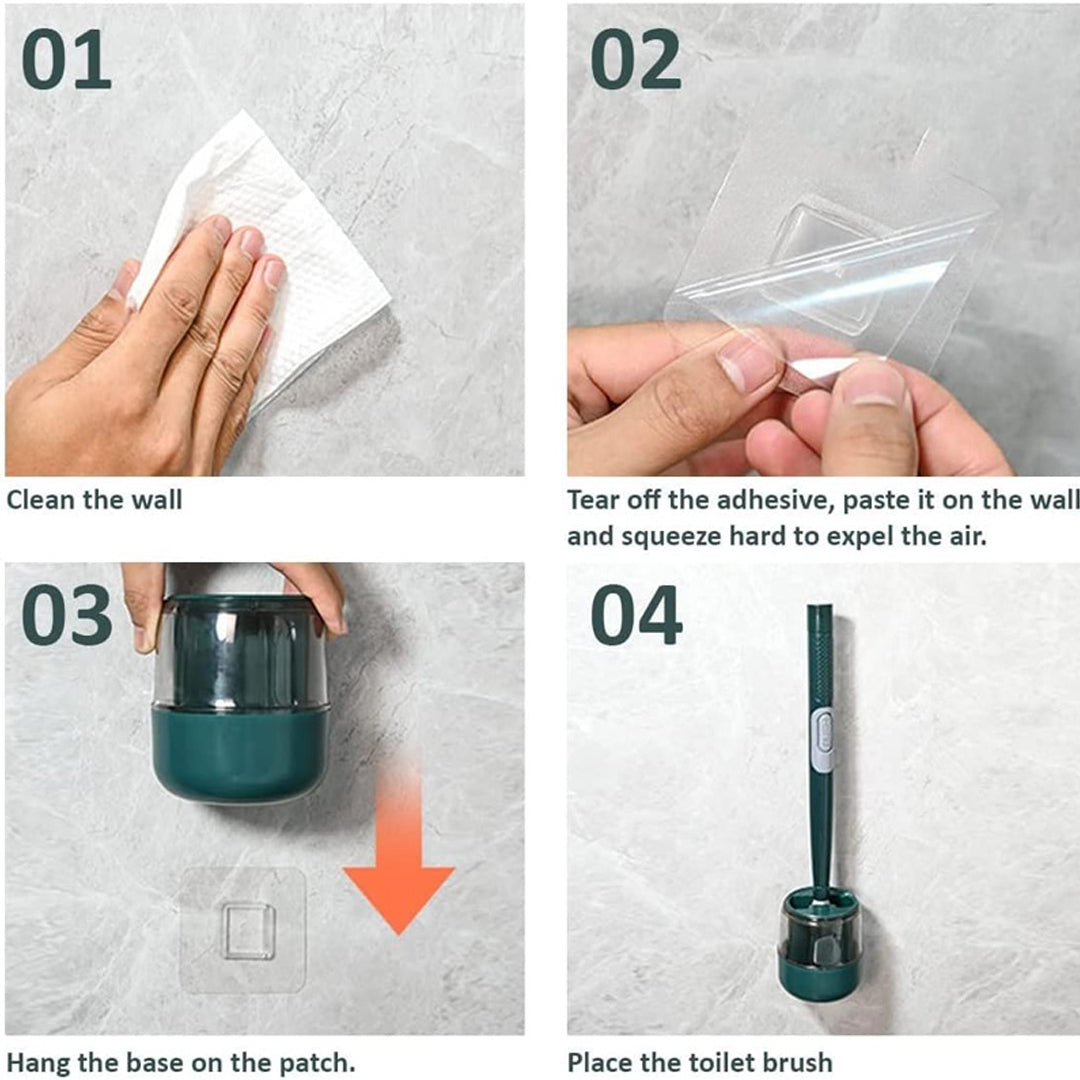 01

Clean the wall

02

Tear off the adhesive, paste it on the wall and squeeze hard to expel the air.

03

Hang the base on the patch.

04

Place the toilet brush