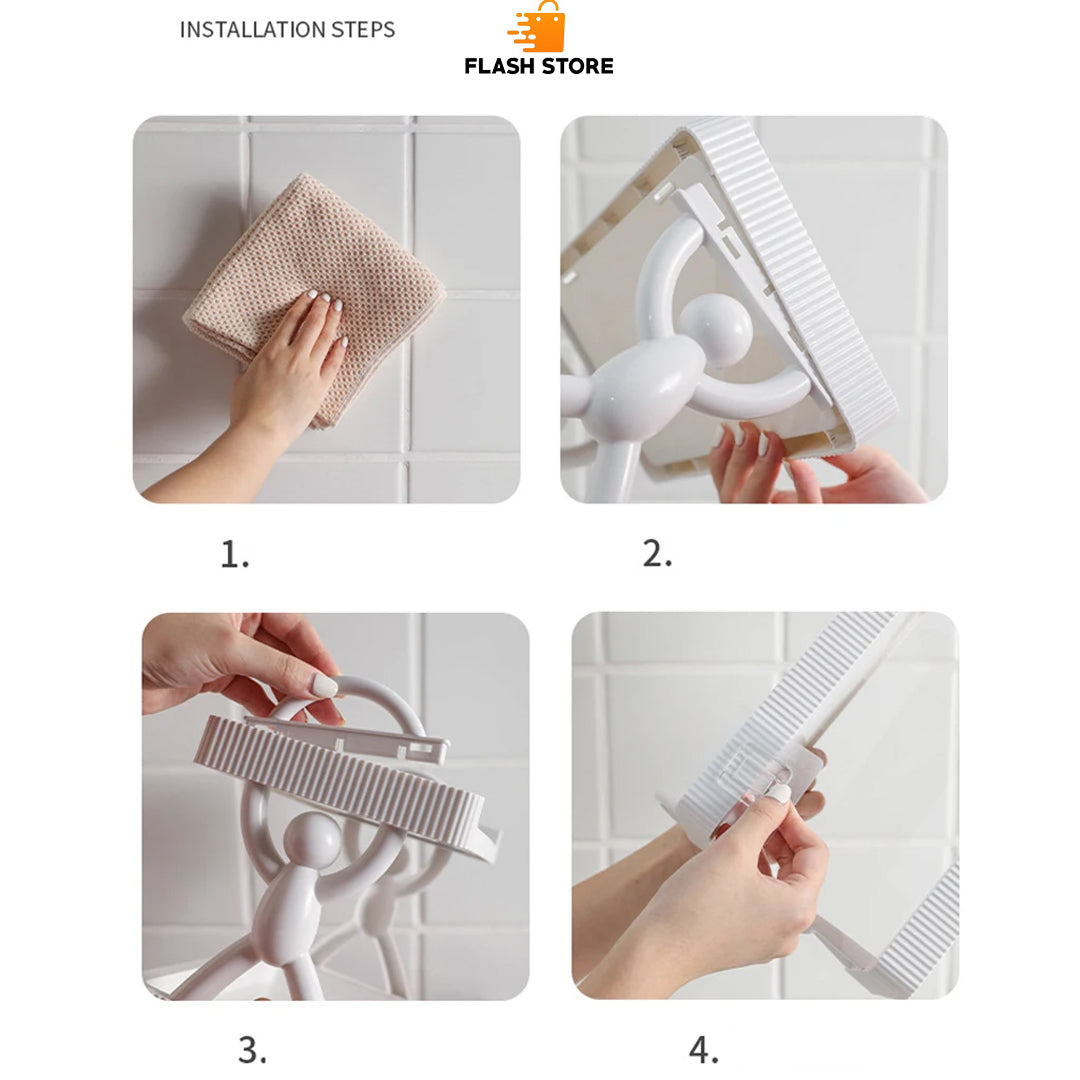 INSTALLATION STEPS

FLASH STORE

1.

2.

3.

4.