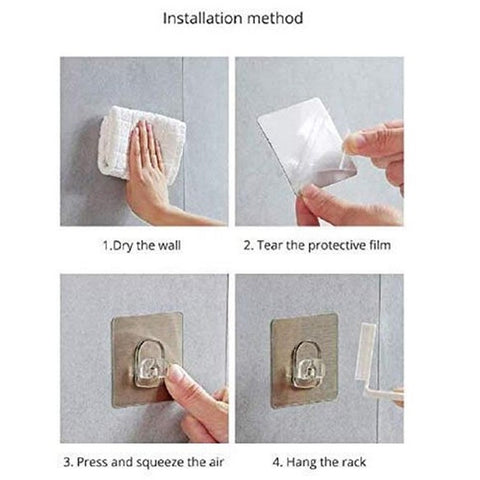 Installation method

1.Dry the wall

2. Tear the protective film

3. Press and squeeze the air

4. Hang the rack