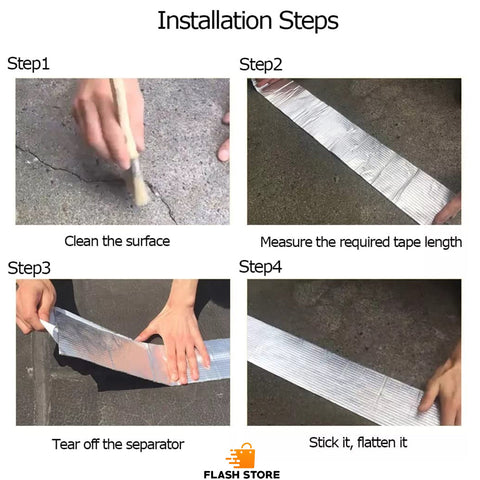 Installation Steps

Step1

Clean the surface

Step2

Measure the required tape length

Step3

Tear off the separator

Step4

Stick it, flatten it

FLASH STORE