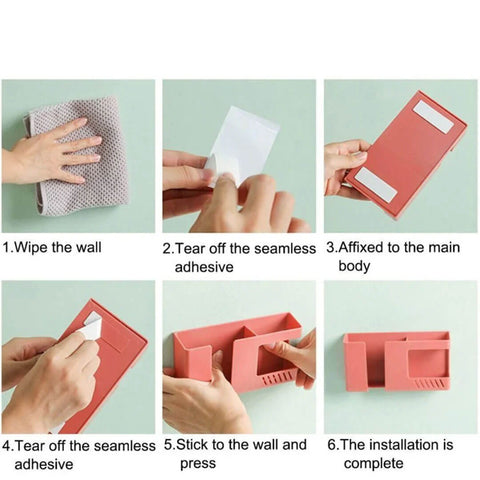 1.Wipe the wall

2.Tear off the seamless adhesive

3.Affixed to the main body

4.Tear off the seamless adhesive

5.Stick to the wall and press

6.The installation is complete