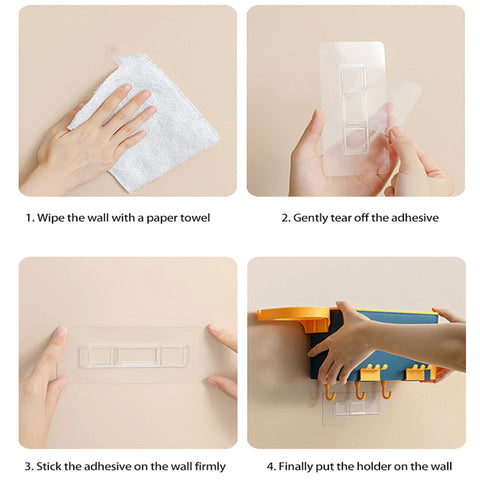 1. Wipe the wall with a paper towel

2. Gently tear off the adhesive

3. Stick the adhesive on the wall firmly

4. Finally put the holder on the wall