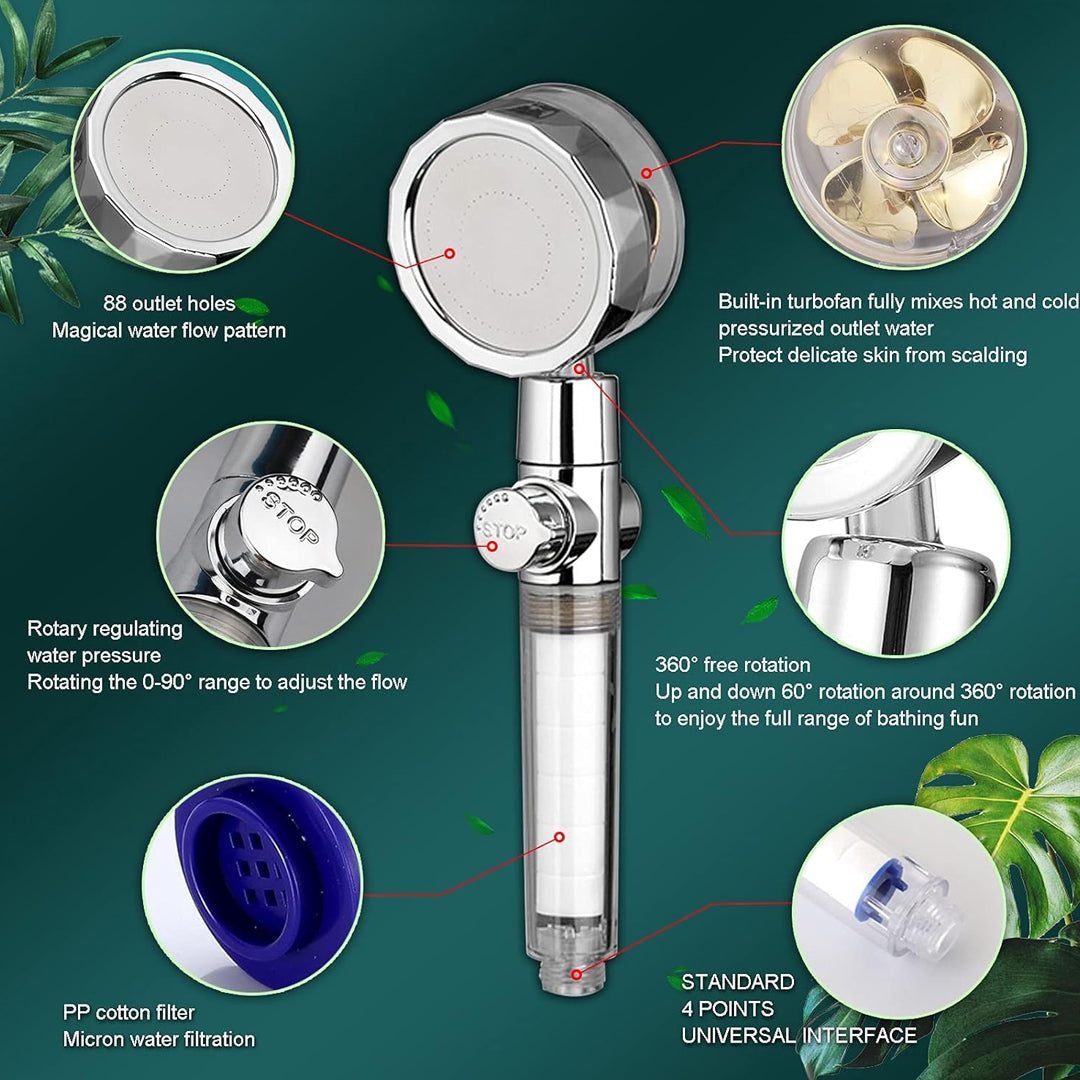 88 outlet holes
Magical water flow pattern

Built-in turbofan fully mixes hot and cold
pressurized outlet water
Protect delicate skin from scalding

STOP

STOP

Rotary regulating
water pressure
Rotating the 0-90° range to adjust the flow

360° free rotation
Up and down 60° rotation around 360° rotation
to enjoy the full range of bathing fun

PP cotton filter
Micron water filtration

STANDARD
4 POINTS
UNIVERSAL INTERFACE