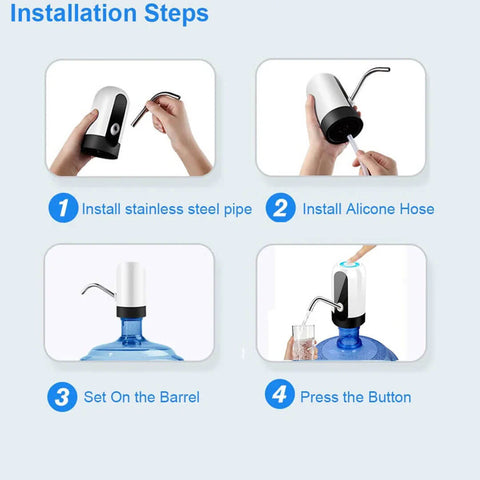 Installation Steps

1 Install stainless steel pipe

2 Install Alicone Hose

3 Set On the Barrel

4 Press the Button