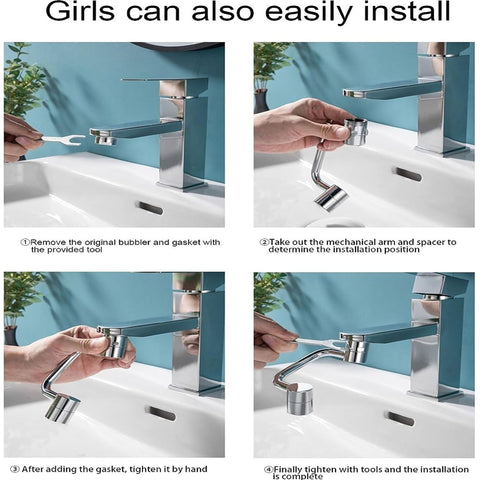 Girls can also easily install

①Remove the original bubbler and gasket with the provided tool

②Take out the mechanical arm and spacer to determine the installation position

③ After adding the gasket, tighten it by hand

④Finally tighten with tools and the installation is complete